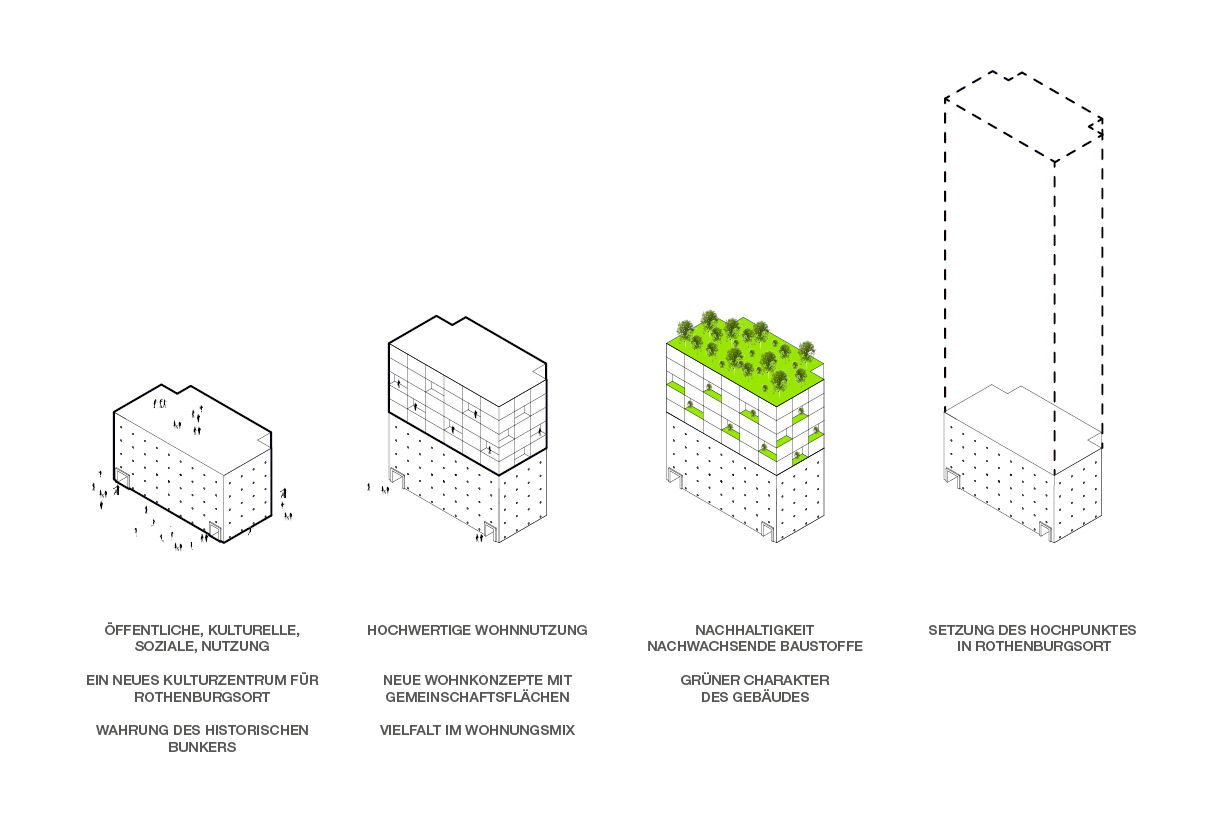 ÖFFENTLICHE, KULTURELLE, SOZIALE, NUTZUNG

EIN NEUES KULTURZENTRUM FÜR ROTHENBURGSORT

WAHRUNG DES HISTORISCHEN BUNKERS

HOCHWERTIGE WOHNNUTZUNG

NEUE WOHNKONZEPTE MIT GEMEINSCHAFTSFLÄCHEN

VIELFALT IM WOHNUNGSMIX

NACHHALTIGKEIT
NACHWACHSENDE BAUSTOFFE

GRÜNER CHARAKTER DES GEBÄUDES

SETZUNG DES HOCHPUNKTES IN ROTHENBURGSORT