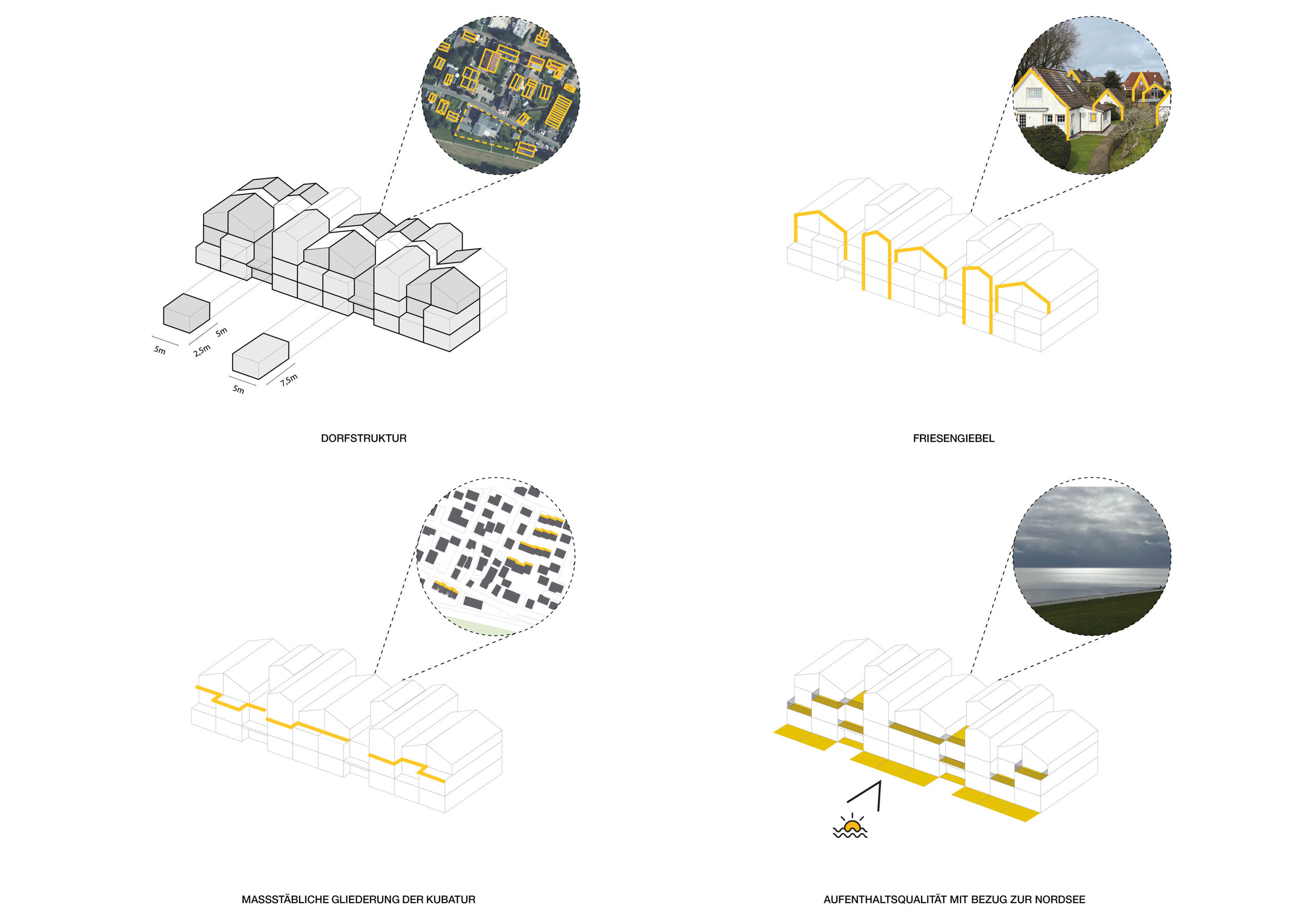 5m

2,5m

5m

5m

7,5m

DORFSTRUKTUR

FRIESENGIEBEL

MASSSTÄBLICHE GLIEDERUNG DER KUBATUR

AUFENTHALTSQUALITÄT MIT BEZUG ZUR NORDSEE