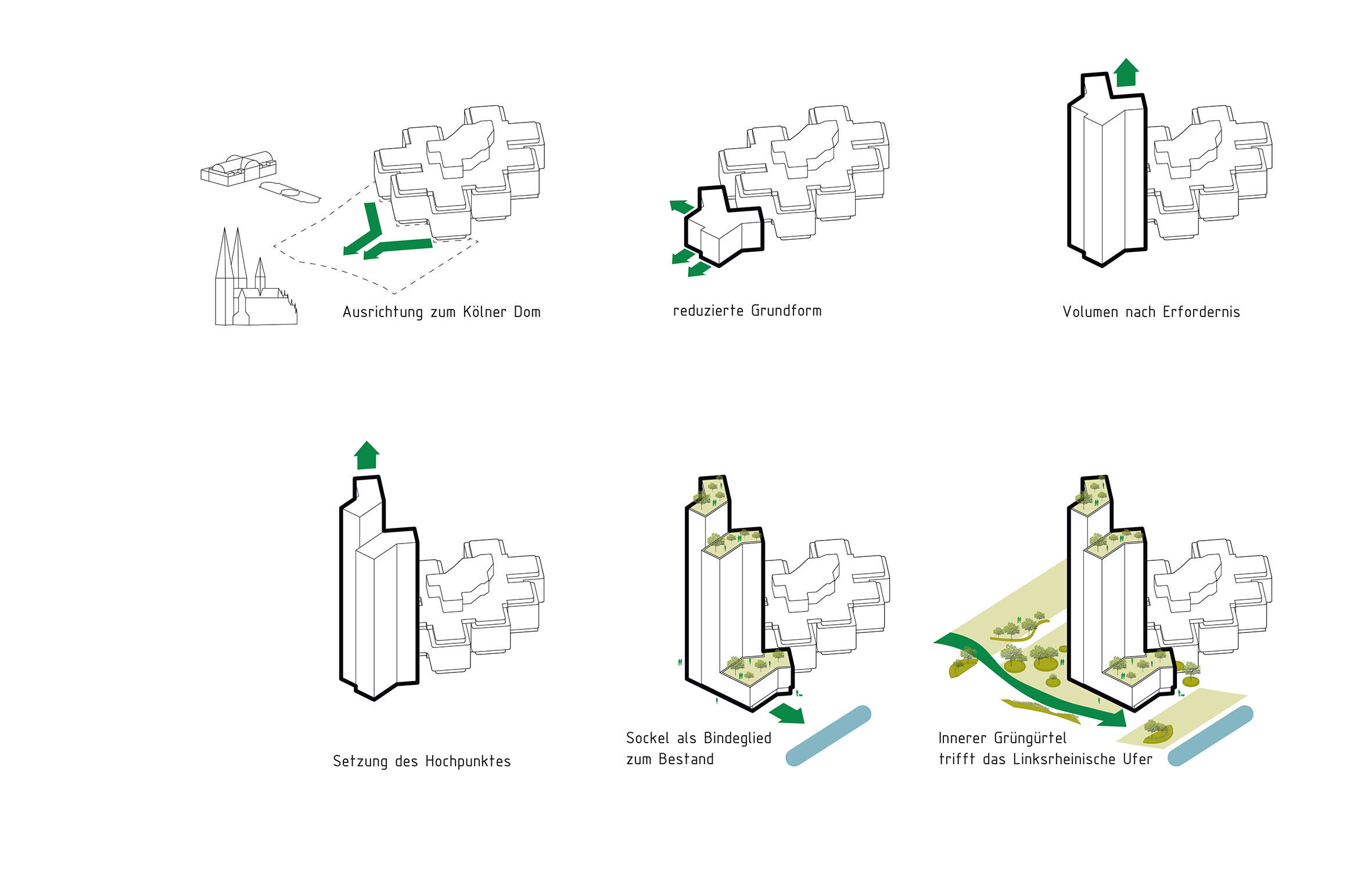 Ausrichtung zum Kölner Dom

reduzierte Grundform

Volumen nach Erfordernis

Setzung des Hochpunktes

Sockel als Bindeglied zum Bestand

Innerer Grüngürtel trifft das Linksrheinische Ufer